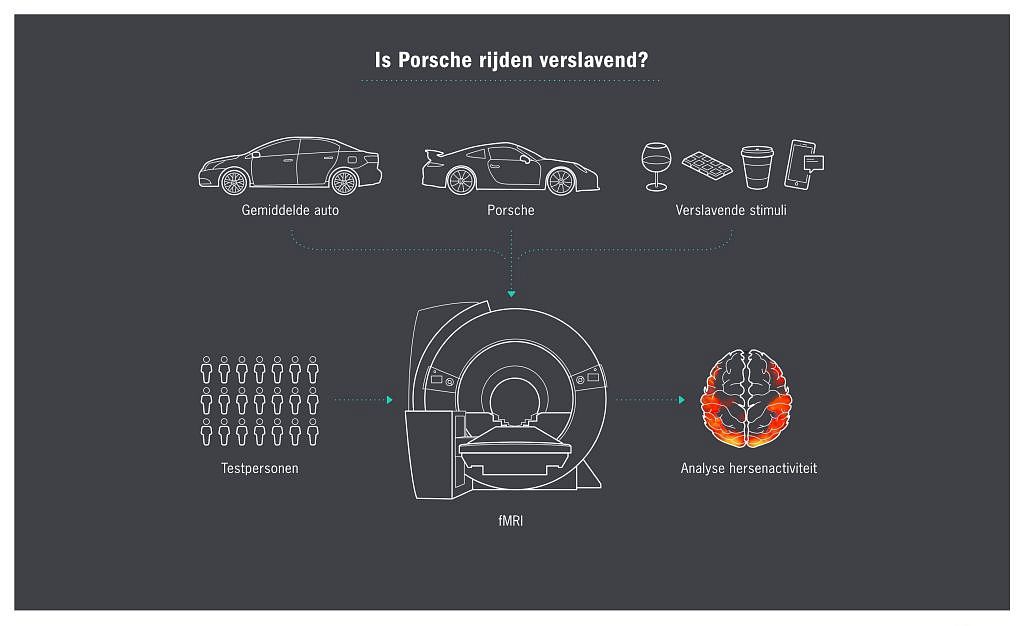 Is Porsche rijden verslavend?

Gemiddelde auto

Porsche

Verslavende stimuli

Testpersonen

fMRI

Analyse hersenactiviteit